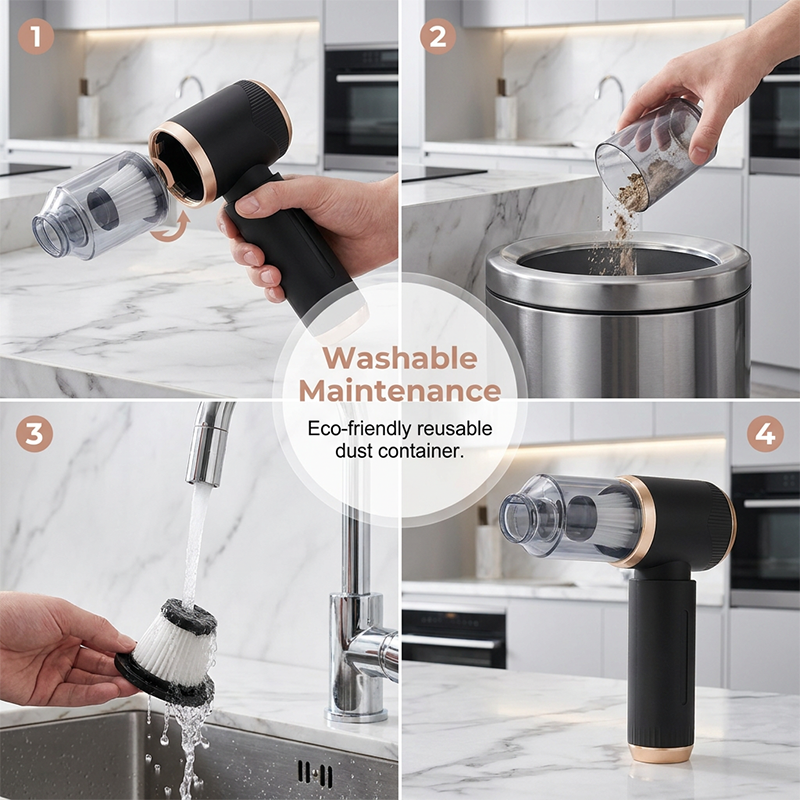 1

2

Washable Maintenance

Eco-friendly reusable dust container.

3

4