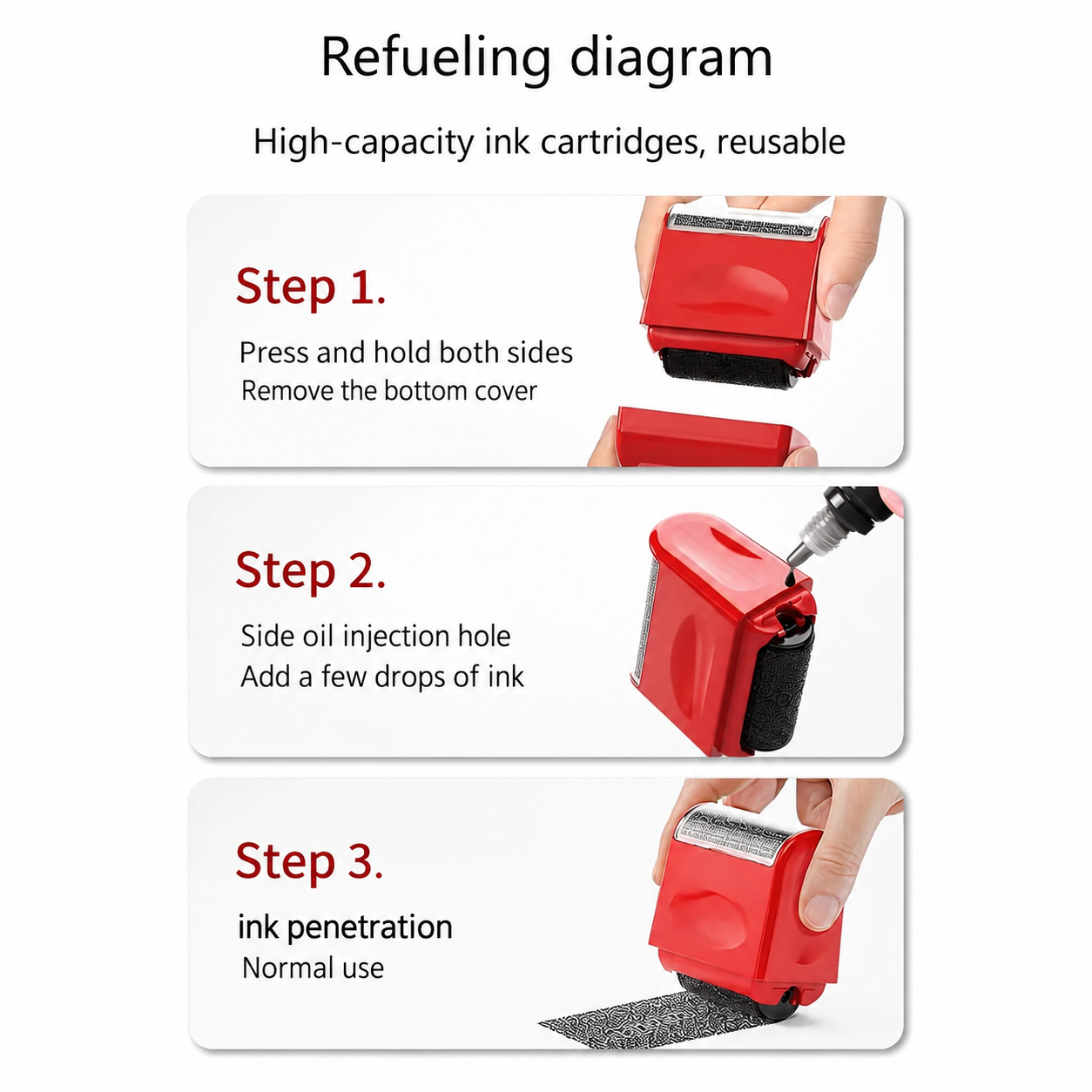 Refueling diagram

High-capacity ink cartridges, reusable

Step 1.

Press and hold both sides
Remove the bottom cover

Step 2.

Side oil injection hole
Add a few drops of ink

Step 3.

ink penetration
Normal use